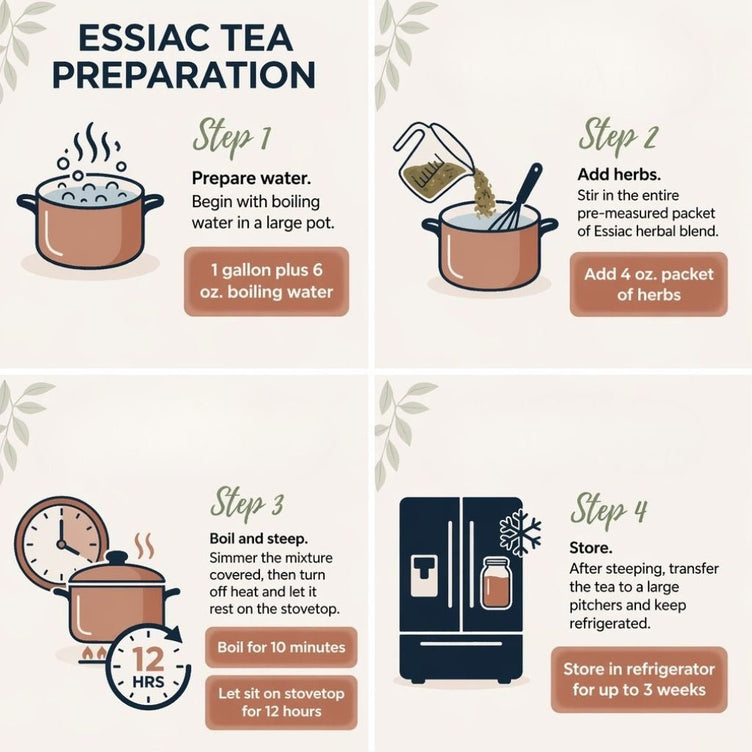 ESSIAC TEA PREPARATION

Step 1

Prepare water.
Begin with boiling water in a large pot.

1 gallon plus 6 oz. boiling water

Step 2

Add herbs.
Stir in the entire pre-measured packet of Essiac herbal blend.

Add 4 oz. packet of herbs

Step 3

Boil and steep.
Simmer the mixture covered, then turn off heat and let it rest on the stovetop.

12 HRS

Boil for 10 minutes

Let sit on stovetop for 12 hours

Step 4

Store.
After steeping, transfer the tea to a large pitchers and keep refrigerated.

Store in refrigerator for up to 3 weeks